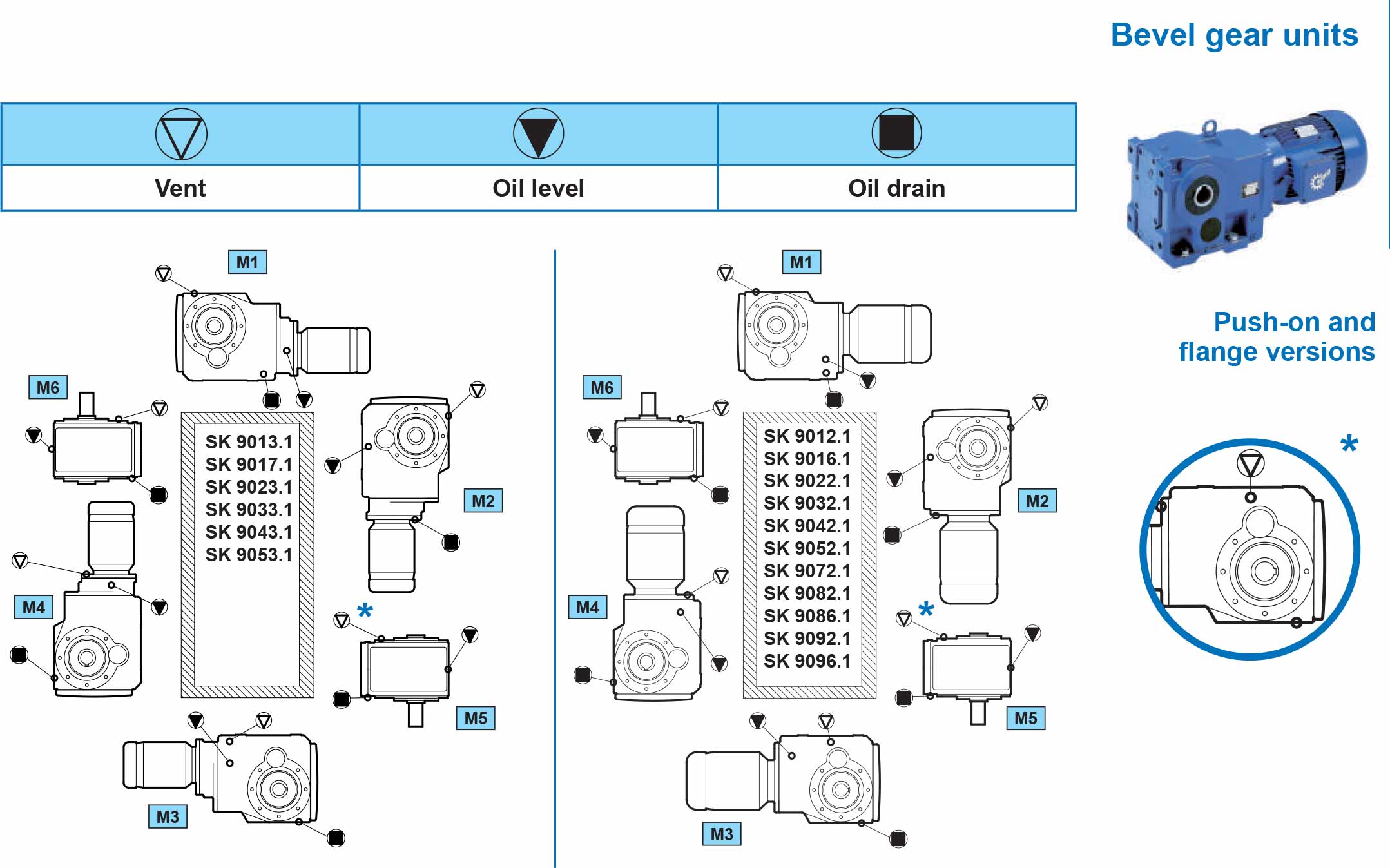 Bevel gear units

| Vent | Oil level | Oil drain |
|---|---|---|

M1

M6

SK 9013.1
SK 9017.1
SK 9023.1
SK 9033.1
SK 9043.1
SK 9053.1

M2

M4

*

M5

M3

M1

M6

SK 9012.1
SK 9016.1
SK 9022.1
SK 9032.1
SK 9042.1
SK 9052.1
SK 9072.1
SK 9082.1
SK 9086.1
SK 9092.1
SK 9096.1

M2

M4

*

M5

M3

Push-on and flange versions

*